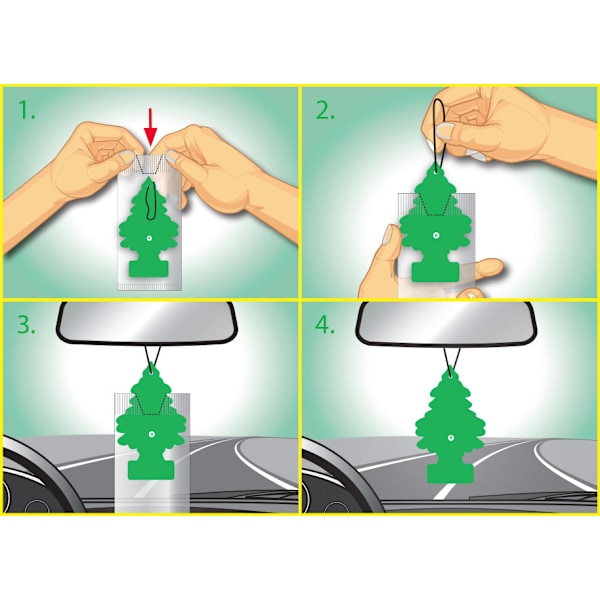 1.

2.

3.

4.