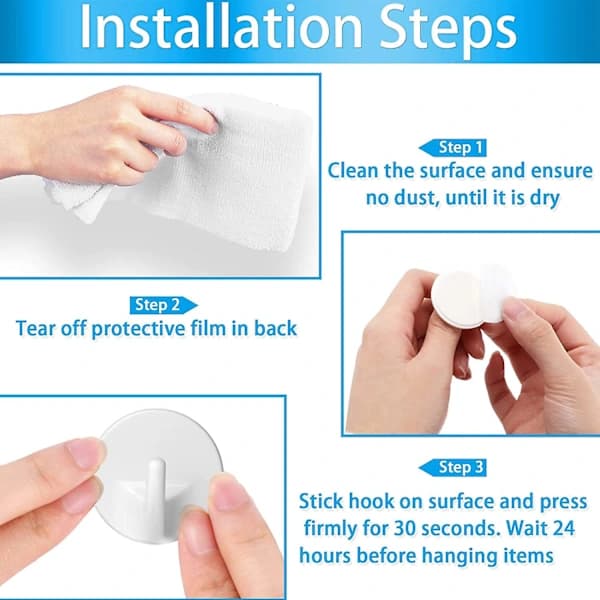 Installation Steps

Step 1
Clean the surface and ensure no dust, until it is dry

Step 2
Tear off protective film in back

Step 3
Stick hook on surface and press firmly for 30 seconds. Wait 24 hours before hanging items