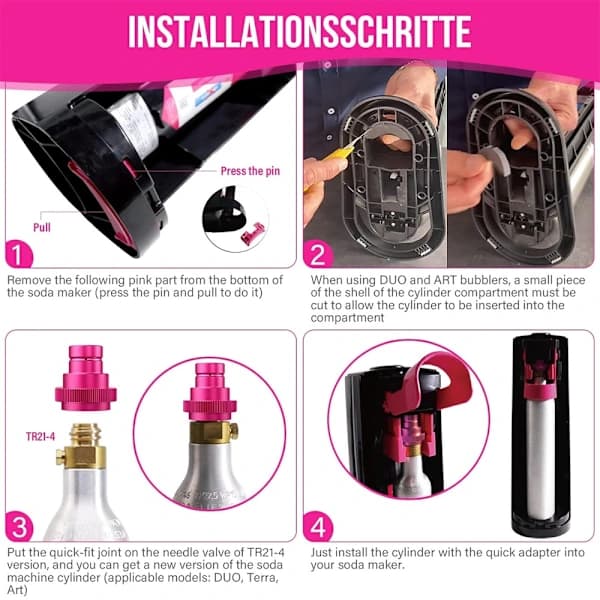 INSTALLATIONSSCHRITTE

Press the pin

Pull

1

Remove the following pink part from the bottom of the soda maker (press the pin and pull to do it)

2

When using DUO and ART bubblers, a small piece of the shell of the cylinder compartment must be cut to allow the cylinder to be inserted into the compartment

TR21-4

3

Put the quick-fit joint on the needle valve of TR21-4 version, and you can get a new version of the soda machine cylinder (applicable models: DUO, Terra, Art)

4

Just install the cylinder with the quick adapter into your soda maker.