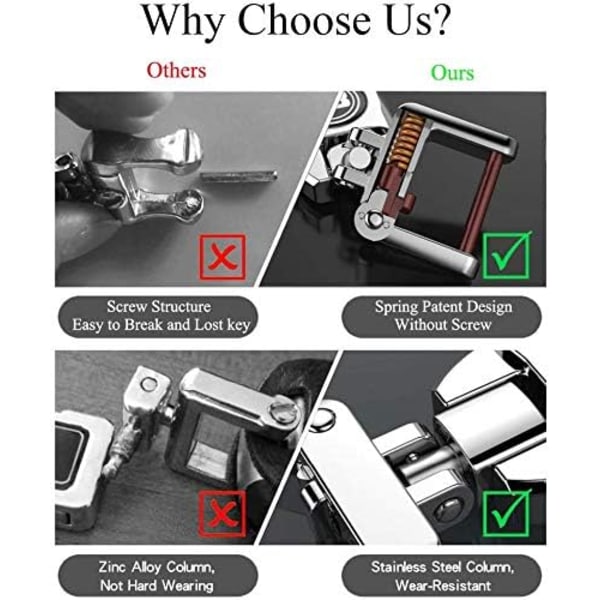 Why Choose Us?

Others

Ours

Screw Structure
Easy to Break and Lost key

Spring Patent Design
Without Screw

Zinc Alloy Column,
Not Hard Wearing

Stainless Steel Column,
Wear-Resistant