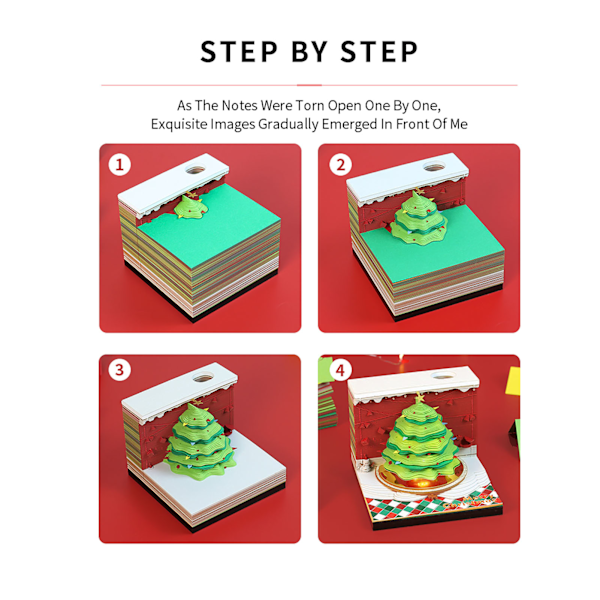 STEP BY STEP

As The Notes Were Torn Open One By One, Exquisite Images Gradually Emerged In Front Of Me

1

2

3

4