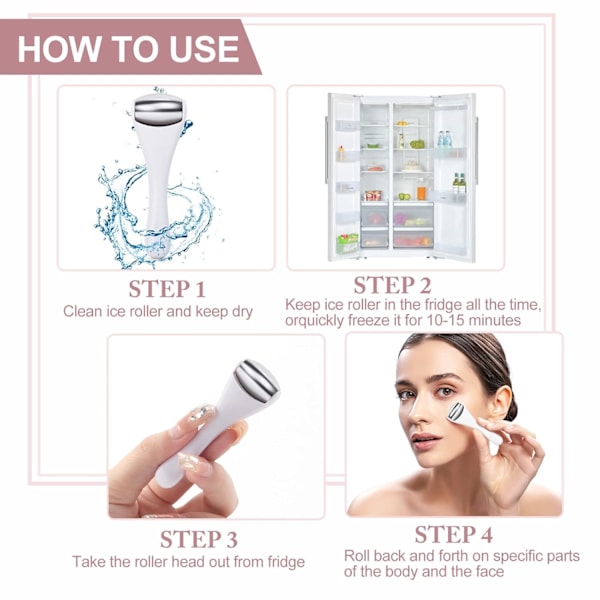 HOW TO USE

STEP 1
Clean ice roller and keep dry

STEP 2
Keep ice roller in the fridge all the time, orquickly freeze it for 10-15 minutes

STEP 3
Take the roller head out from fridge

STEP 4
Roll back and forth on specific parts of the body and the face