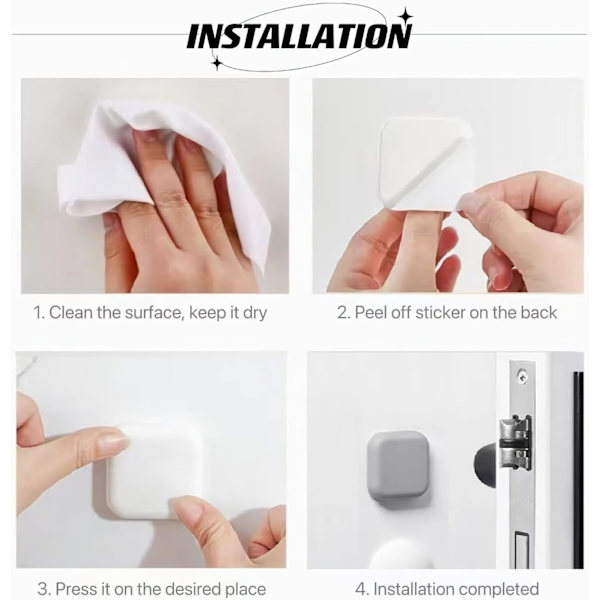 INSTALLATION

1. Clean the surface, keep it dry

2. Peel off sticker on the back

3. Press it on the desired place

4. Installation completed