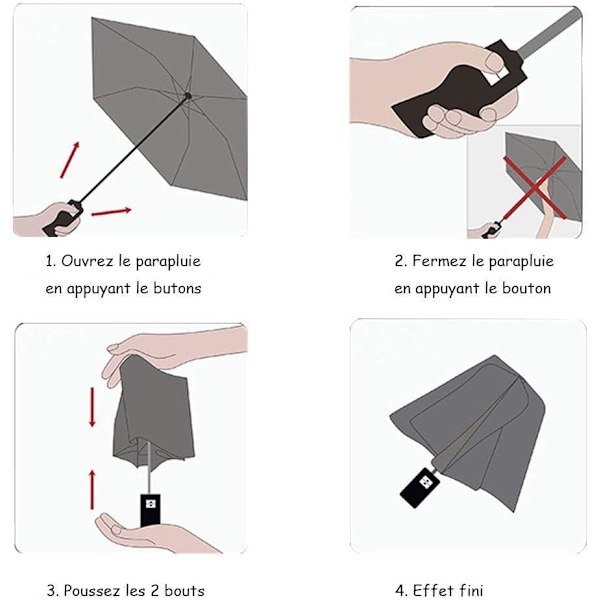 1. Ouvrez le parapluie en appuyant le butons

2. Fermez le parapluie en appuyant le bouton

3. Poussez les 2 bouts

4. Effet fini