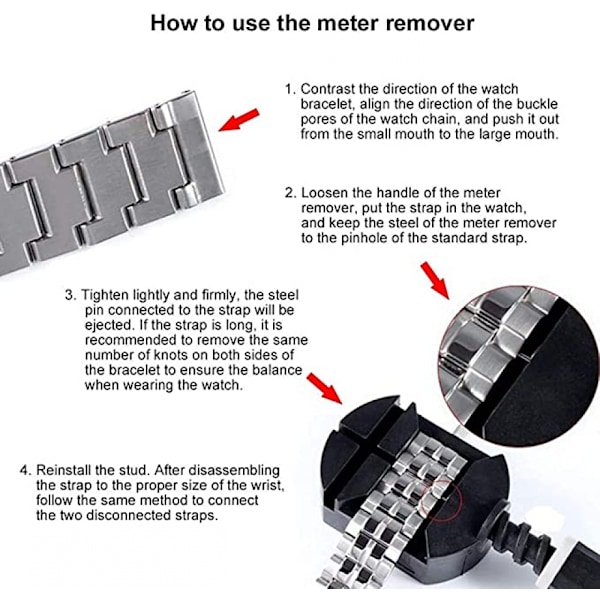 How to use the meter remover

1. Contrast the direction of the watch bracelet, align the direction of the buckle pores of the watch chain, and push it out from the small mouth to the large mouth.

2. Loosen the handle of the meter remover, put the strap in the watch, and keep the steel of the meter remover to the pinhole of the standard strap.

3. Tighten lightly and firmly, the steel pin connected to the strap will be ejected. If the strap is long, it is recommended to remove the same number of knots on both sides of the bracelet to ensure the balance when wearing the watch.

4. Reinstall the stud. After disassembling the strap to the proper size of the wrist, follow the same method to connect the two disconnected straps.