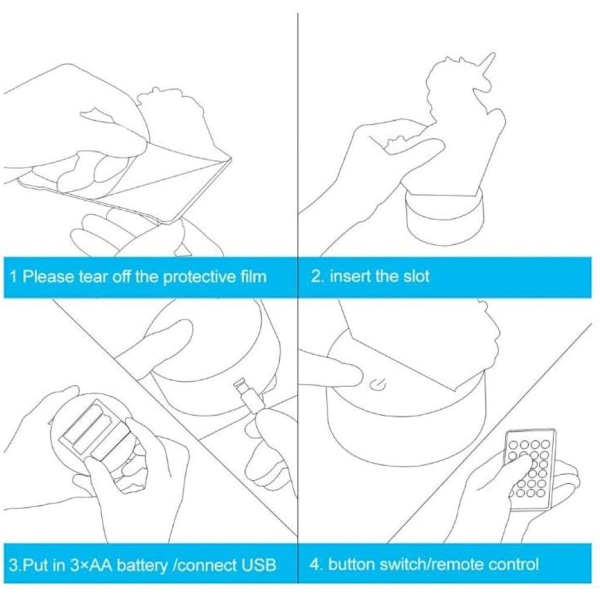 1 Please tear off the protective film

2. insert the slot

3.Put in 3×AA battery /connect USB

4. button switch/remote control