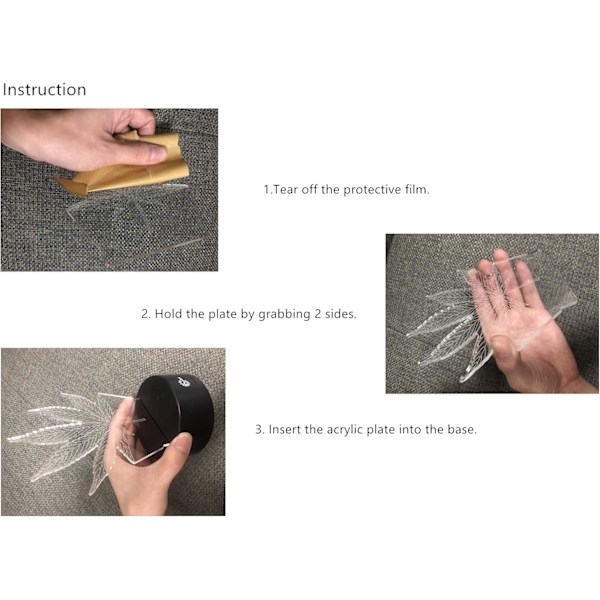 Instruction

1.Tear off the protective film.

2. Hold the plate by grabbing 2 sides.

3. Insert the acrylic plate into the base.