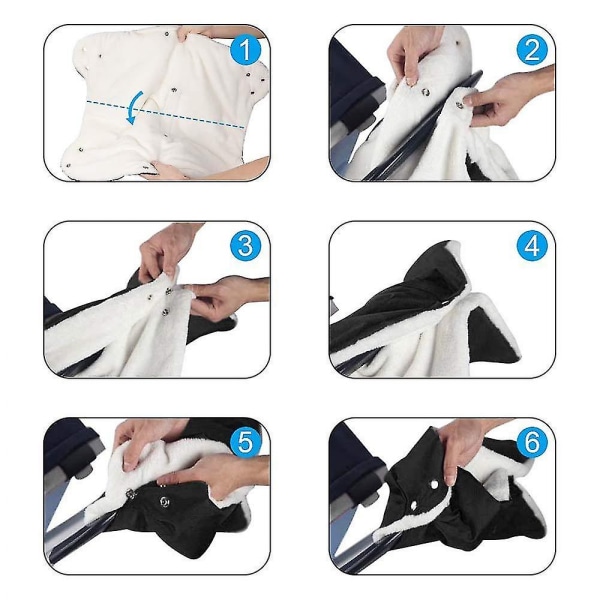 1

2

3

4

5

6