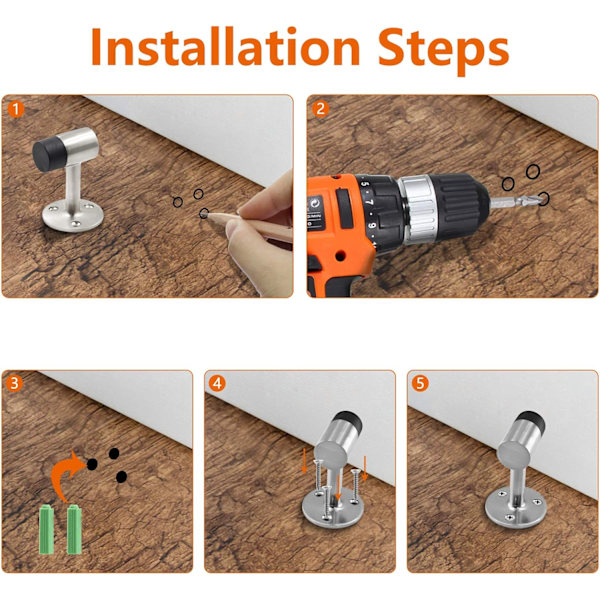 Installation Steps

1

2

5
7
9

3

4

5