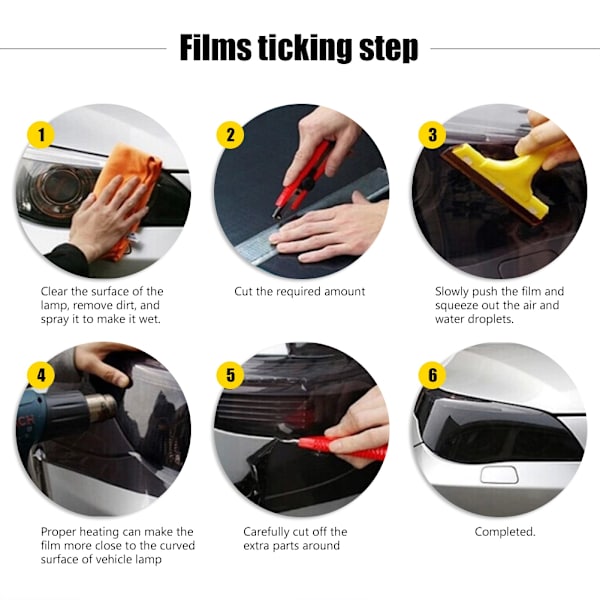 Films ticking step

1

Clear the surface of the lamp, remove dirt, and spray it to make it wet.

2

Cut the required amount

3

Slowly push the film and squeeze out the air and water droplets.

4

Proper heating can make the film more close to the curved surface of vehicle lamp

5

Carefully cut off the extra parts around

6

Completed.