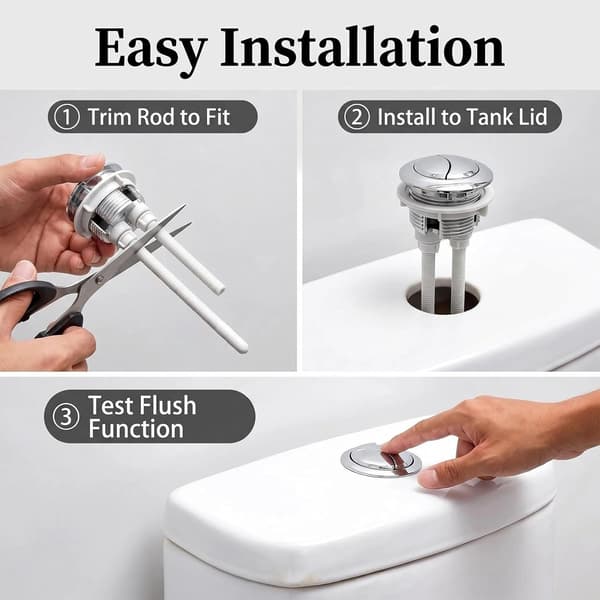 Easy Installation

① Trim Rod to Fit

② Install to Tank Lid

③ Test Flush Function