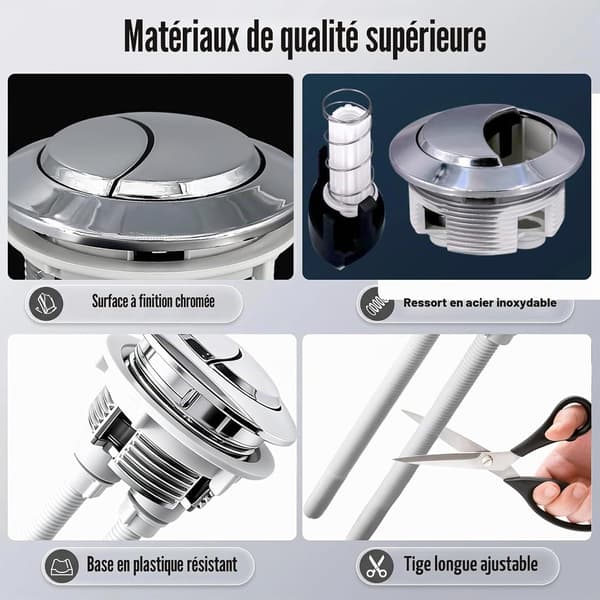 Matériaux de qualité supérieure

Surface à finition chromée

Ressort en acier inoxydable

Base en plastique résistant

Tige longue ajustable