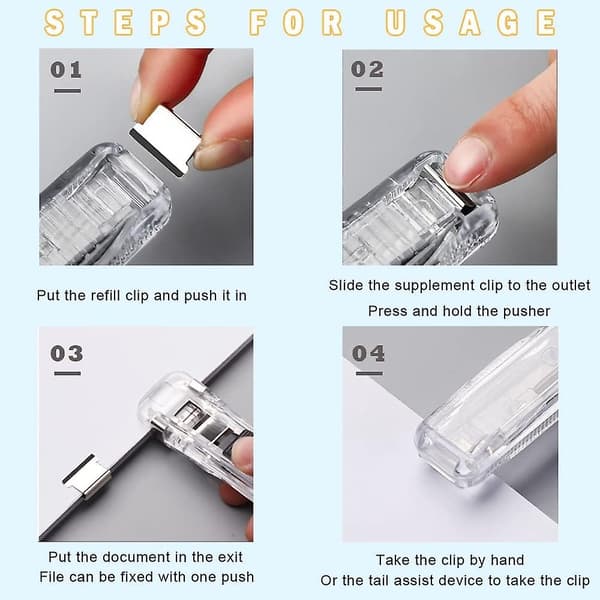 STEPS FOR USAGE

01

Put the refill clip and push it in

02

Slide the supplement clip to the outlet
Press and hold the pusher

03

Put the document in the exit
File can be fixed with one push

04

Take the clip by hand
Or the tail assist device to take the clip