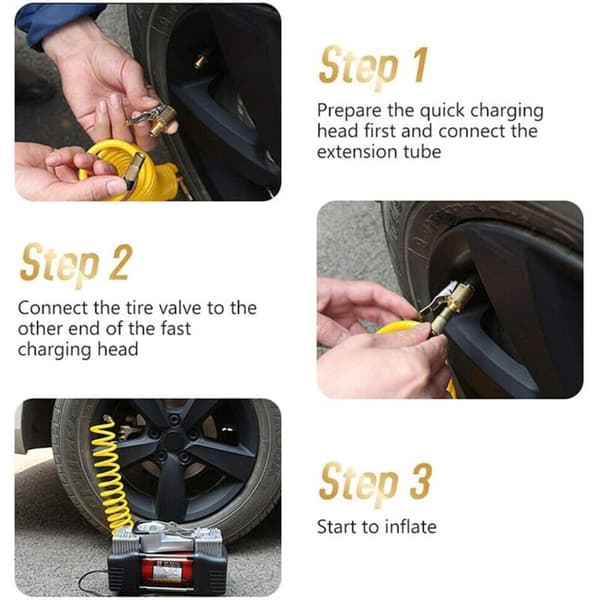 Step 1

Prepare the quick charging head first and connect the extension tube

Step 2

Connect the tire valve to the other end of the fast charging head

Step 3

Start to inflate