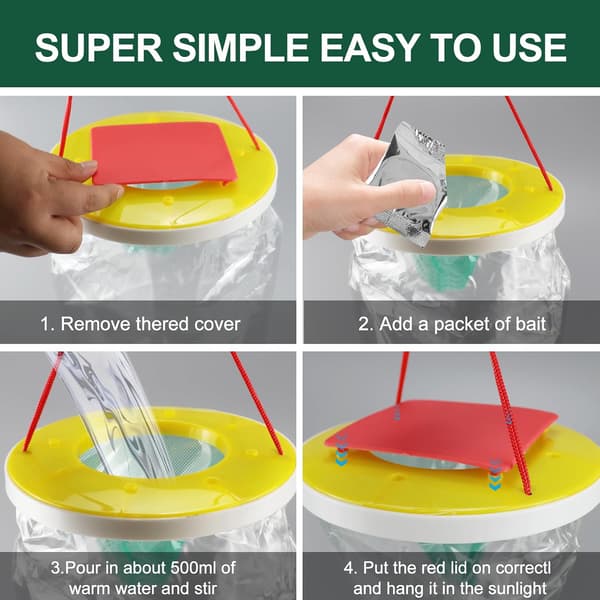 SUPER SIMPLE EASY TO USE

1. Remove thered cover

2. Add a packet of bait

3.Pour in about 500ml of warm water and stir

4. Put the red lid on correctl and hang it in the sunlight