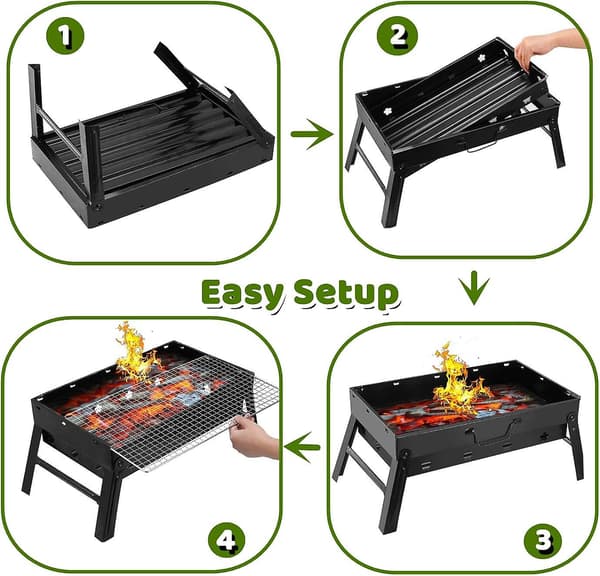 1

2

Easy Setup

4

3