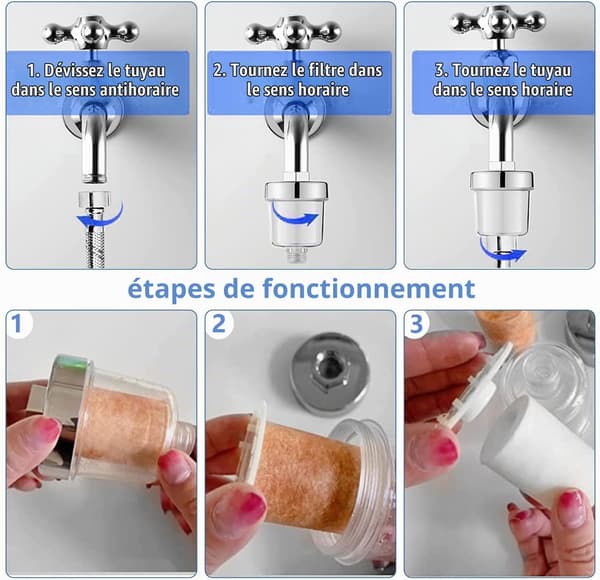 1. Dévissez le tuyau dans le sens antihoraire

2. Tournez le filtre dans le sens horaire

3. Tournez le tuyau dans le sens horaire

étapes de fonctionnement

1

2

3