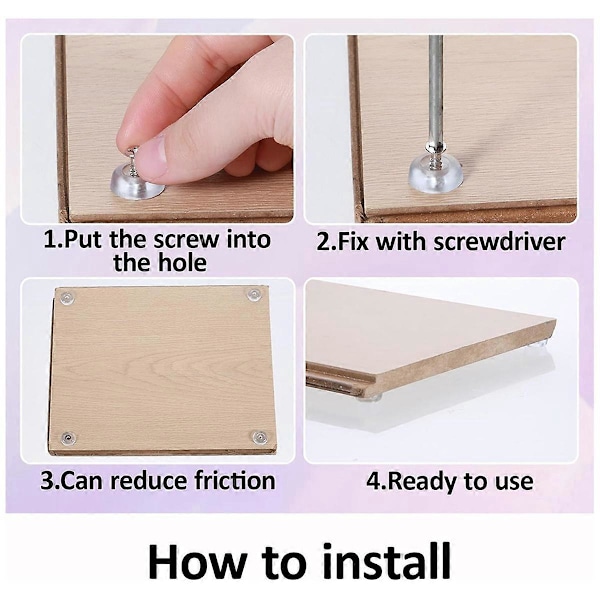 1.Put the screw into the hole

2.Fix with screwdriver

3.Can reduce friction

4.Ready to use

How to install