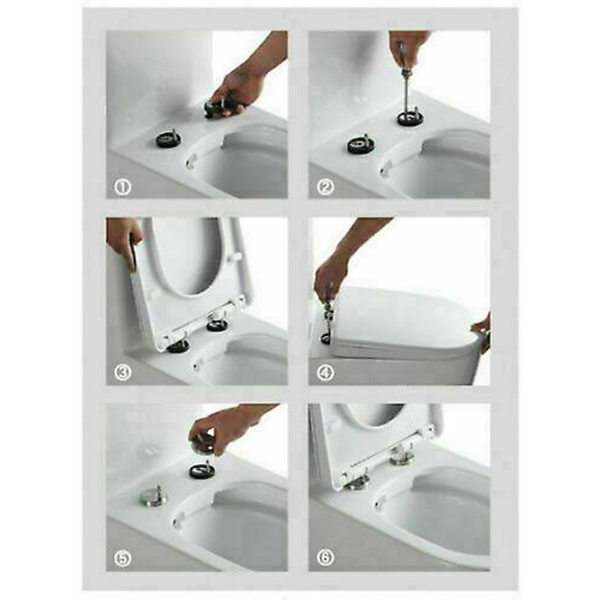 ①
②
③
④
⑤
⑥