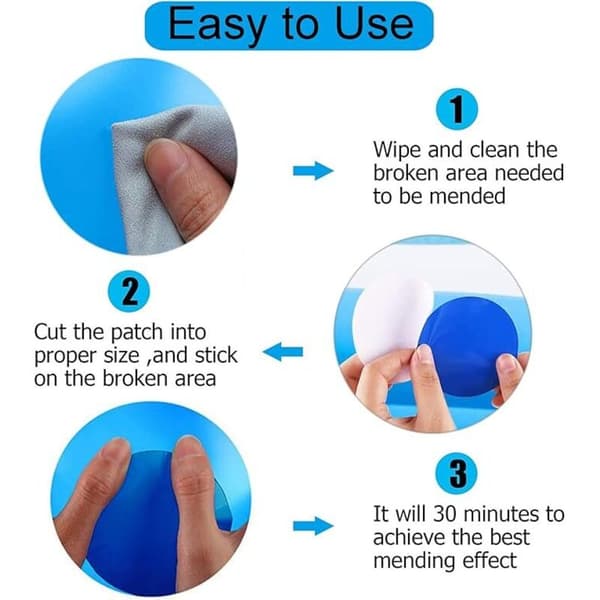 Easy to Use

1

Wipe and clean the broken area needed to be mended

2

Cut the patch into proper size ,and stick on the broken area

3

It will 30 minutes to achieve the best mending effect