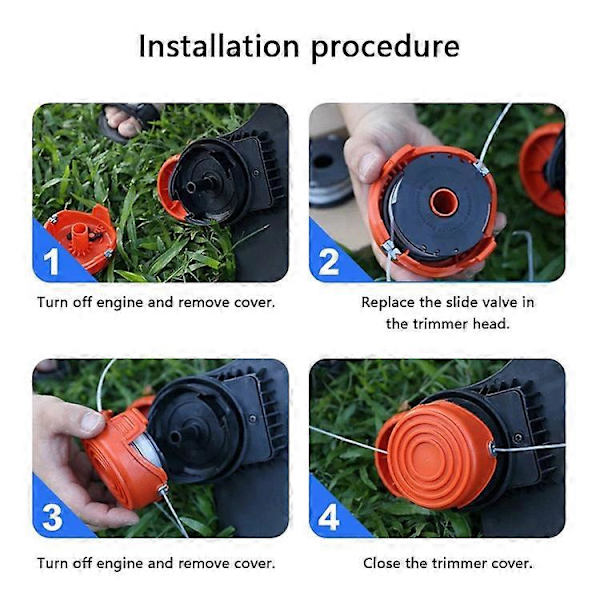 Installation procedure

1

Turn off engine and remove cover.

2

Replace the slide valve in the trimmer head.

3

Turn off engine and remove cover.

4

Close the trimmer cover.