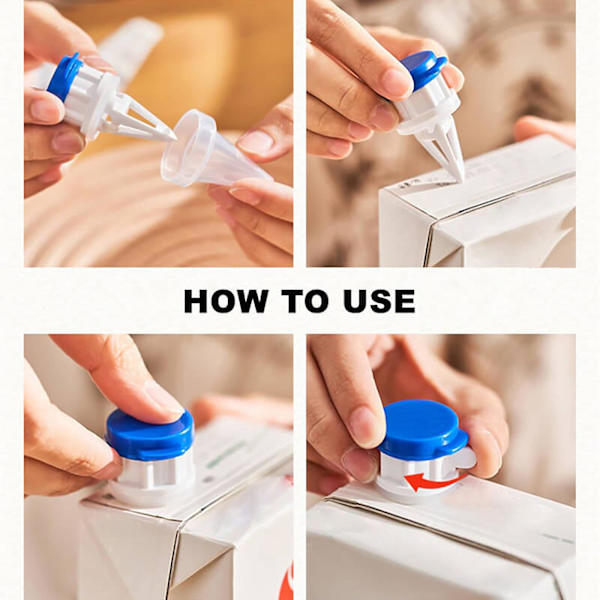 HOW TO USE