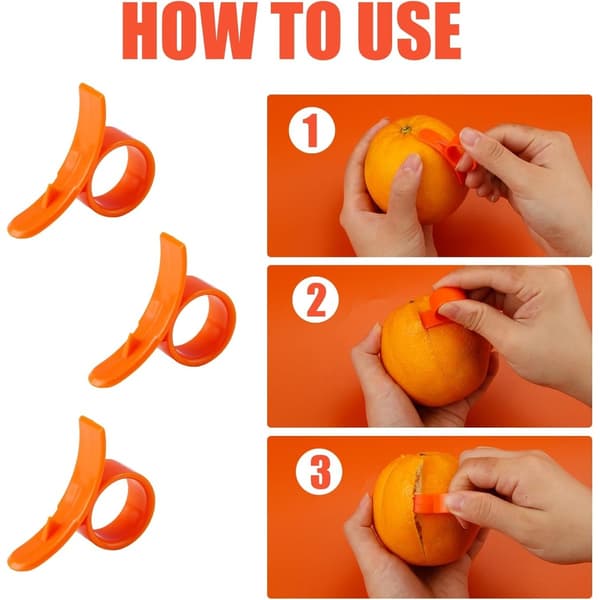 HOW TO USE

1

2

3