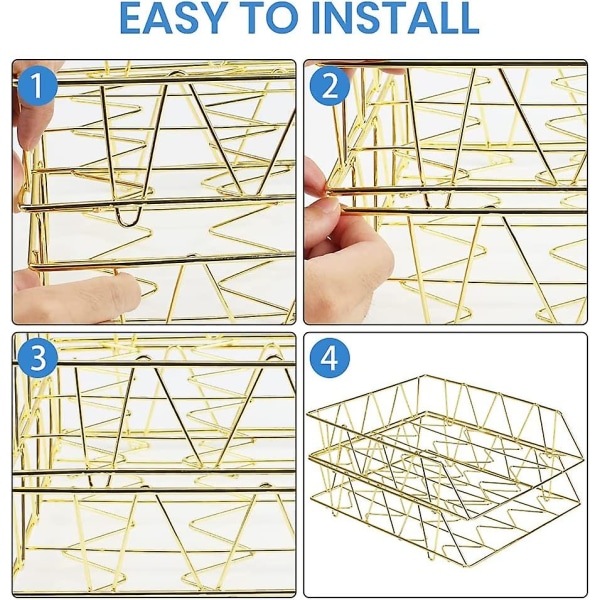 EASY TO INSTALL

1

2

3

4