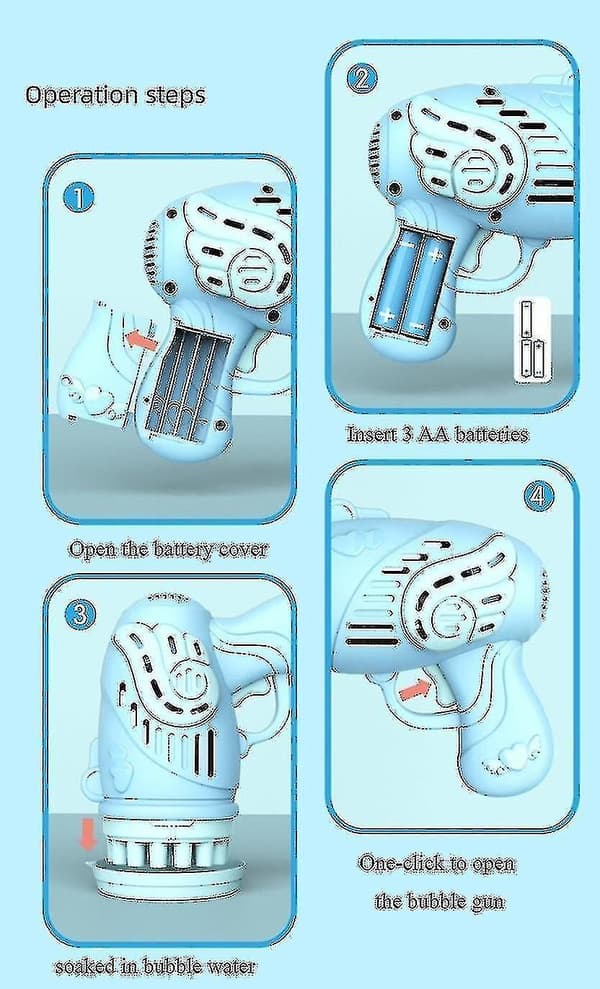 Operation steps

1

Open the battery cover

2

Insert 3 AA batteries

3

soaked in bubble water

4

One-click to open the bubble gun