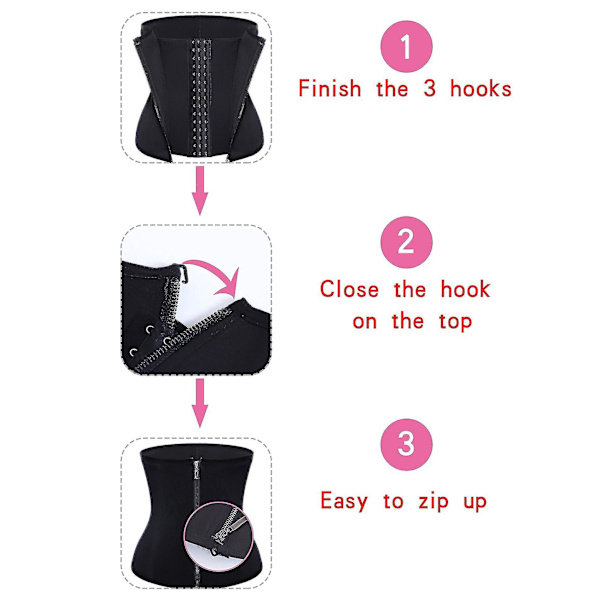 1
Finish the 3 hooks

2
Close the hook on the top

3
Easy to zip up