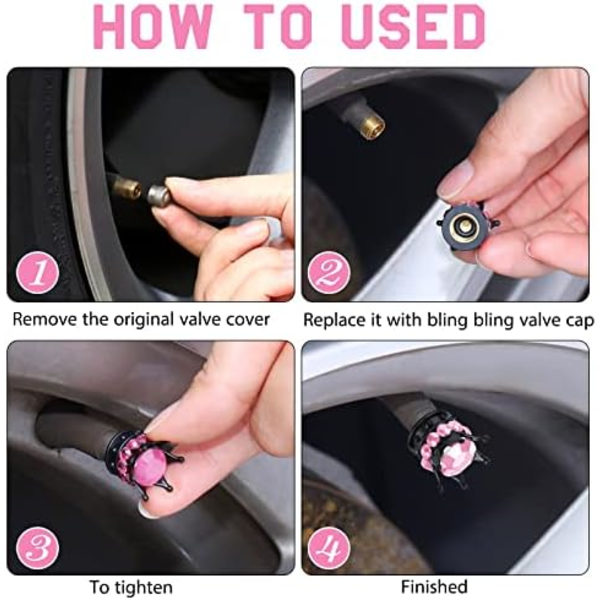 HOW TO USED

1

Remove the original valve cover

2

Replace it with bling bling valve cap

3

To tighten

4

Finished