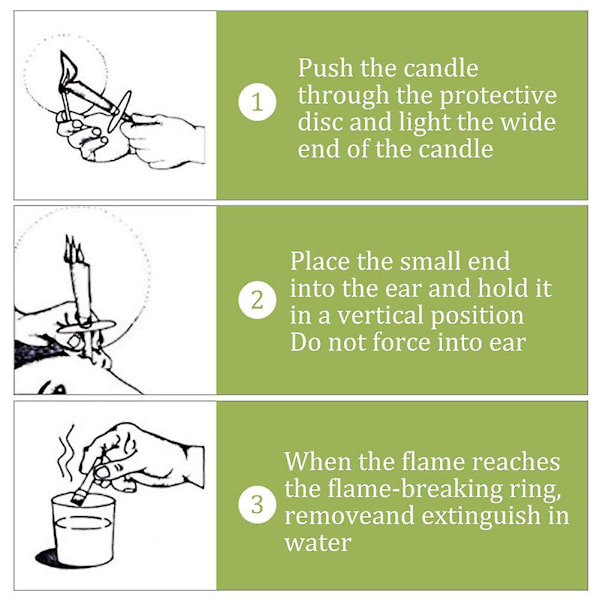 1 Push the candle through the protective disc and light the wide end of the candle

2 Place the small end into the ear and hold it in a vertical position Do not force into ear

3 When the flame reaches the flame-breaking ring, removeand extinguish in water