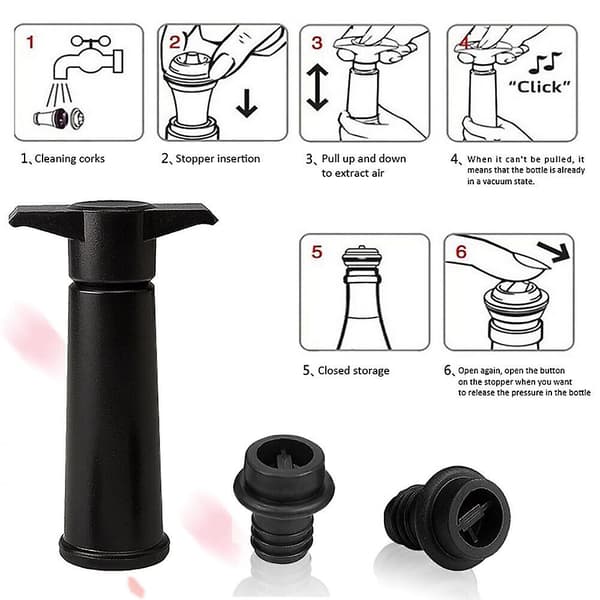 1

2

3

4

"Click"

1、Cleaning corks

2、Stopper insertion

3、Pull up and down to extract air

4、When it can't be pulled, it means that the bottle is already in a vacuum state.

5

6

5、Closed storage

6、Open again, open the button on the stopper when you want to release the pressure in the bottle