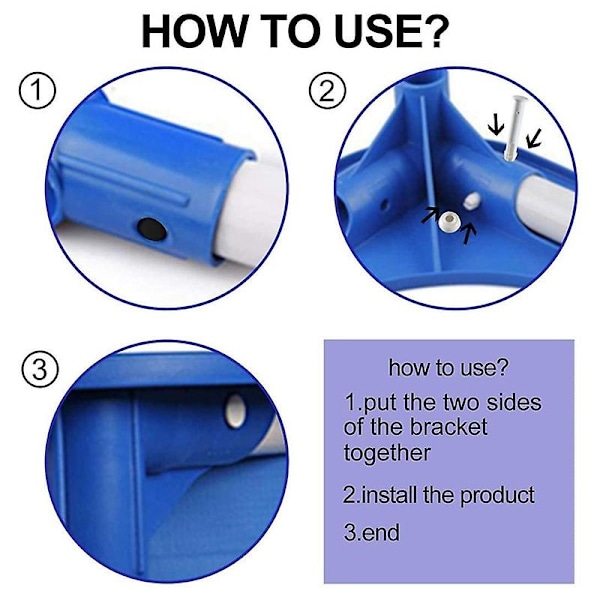 HOW TO USE?

①

②

③

how to use?

1.put the two sides of the bracket together

2.install the product

3.end