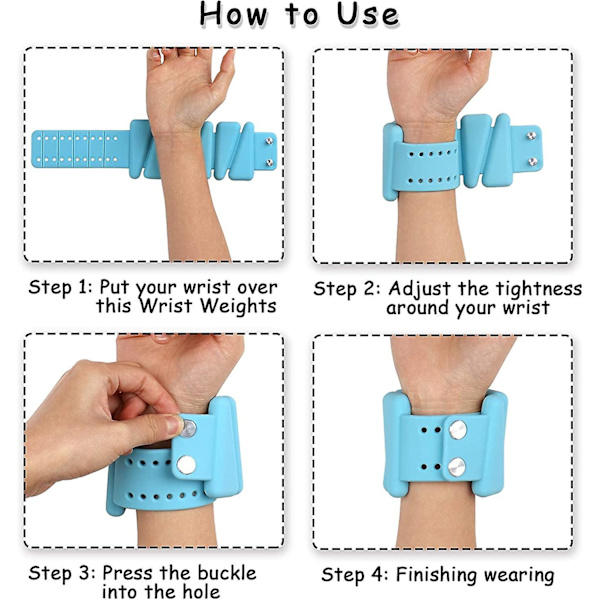 How to Use

Step 1: Put your wrist over this Wrist Weights

Step 2: Adjust the tightness around your wrist

Step 3: Press the buckle into the hole

Step 4: Finishing wearing