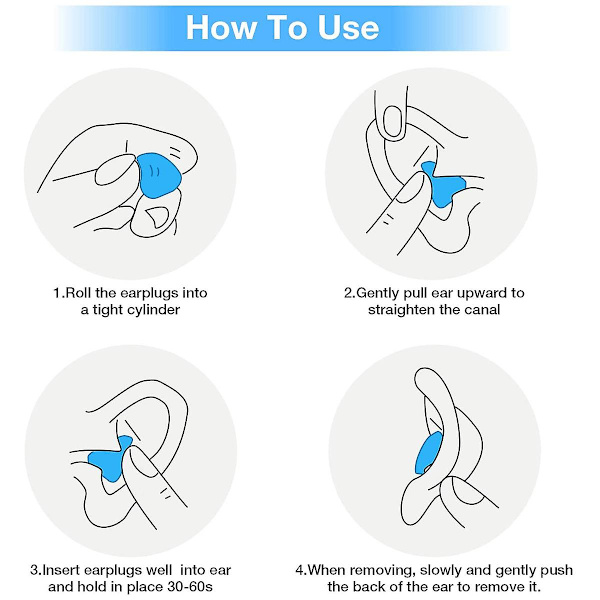 How To Use

1.Roll the earplugs into a tight cylinder

2.Gently pull ear upward to straighten the canal

3.Insert earplugs well into ear and hold in place 30-60s

4.When removing, slowly and gently push the back of the ear to remove it.