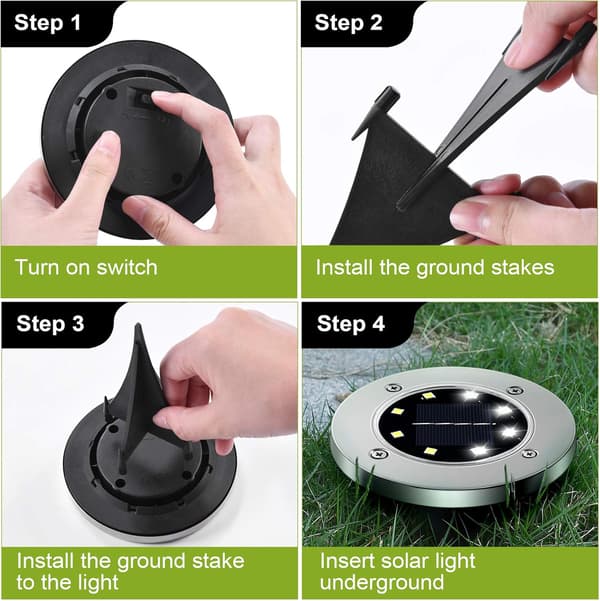 Step 1

Turn on switch

Step 2

Install the ground stakes

Step 3

Install the ground stake to the light

Step 4

Insert solar light underground