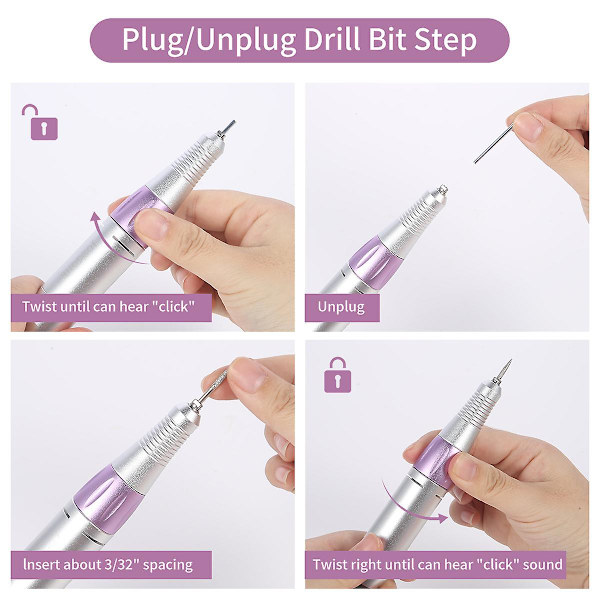 Plug/Unplug Drill Bit Step

Twist until can hear "click"

Unplug

Insert about 3/32" spacing

Twist right until can hear "click" sound