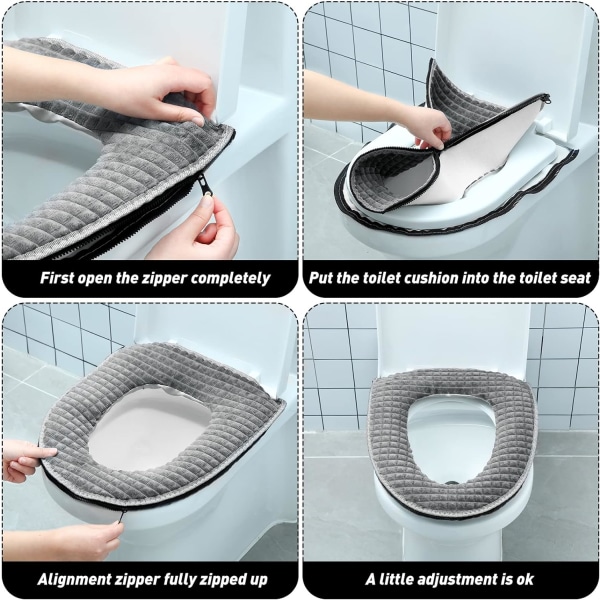 First open the zipper completely

Put the toilet cushion into the toilet seat

Alignment zipper fully zipped up

A little adjustment is ok