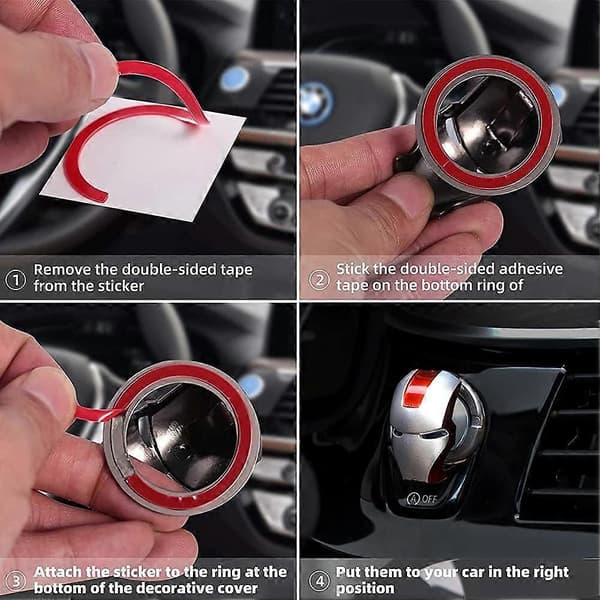 ① Remove the double-sided tape from the sticker

② Stick the double-sided adhesive tape on the bottom ring of

③ Attach the sticker to the ring at the bottom of the decorative cover

④ Put them to your car in the right position

A OFF