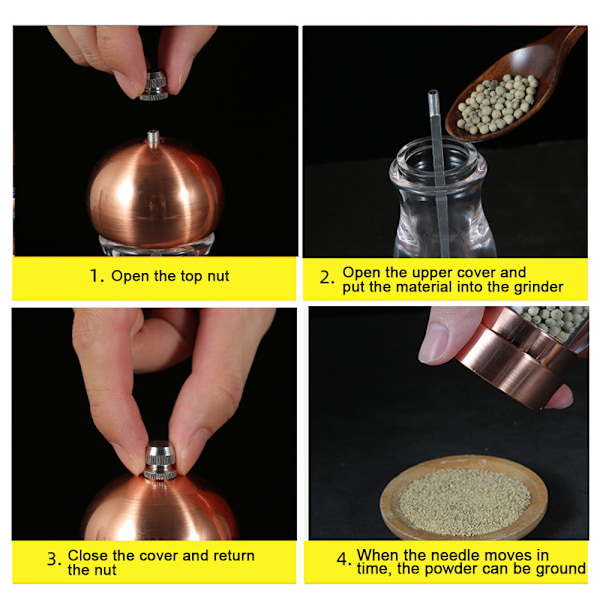 1. Open the top nut

2. Open the upper cover and put the material into the grinder

3. Close the cover and return the nut

4. When the needle moves in time, the powder can be ground