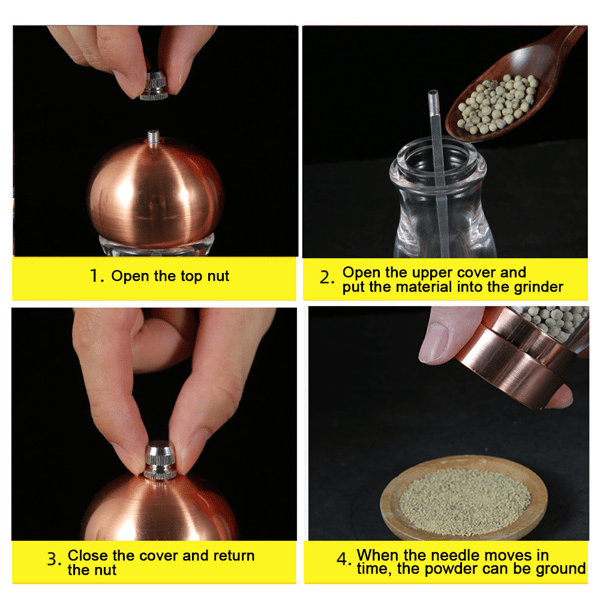 1. Open the top nut

2. Open the upper cover and put the material into the grinder

3. Close the cover and return the nut

4. When the needle moves in time, the powder can be ground