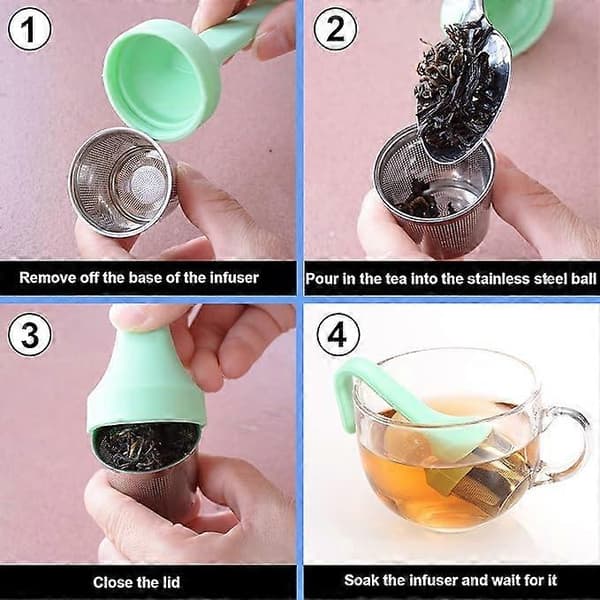 1

Remove off the base of the infuser

2

Pour in the tea into the stainless steel ball

3

Close the lid

4

Soak the infuser and wait for it