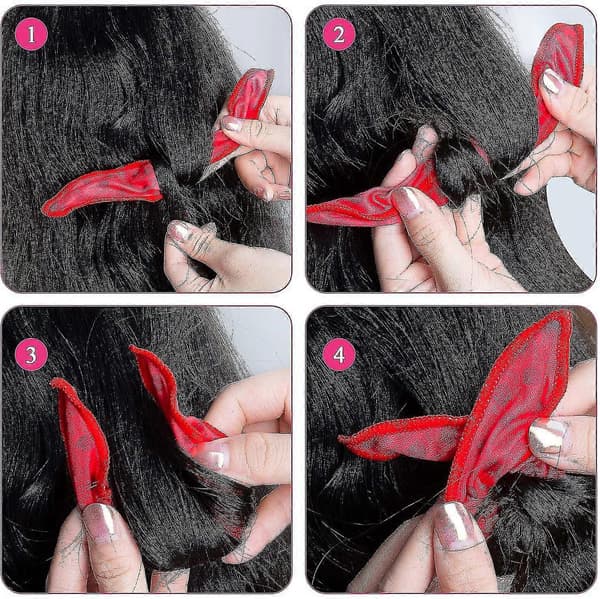 1

2

3

4