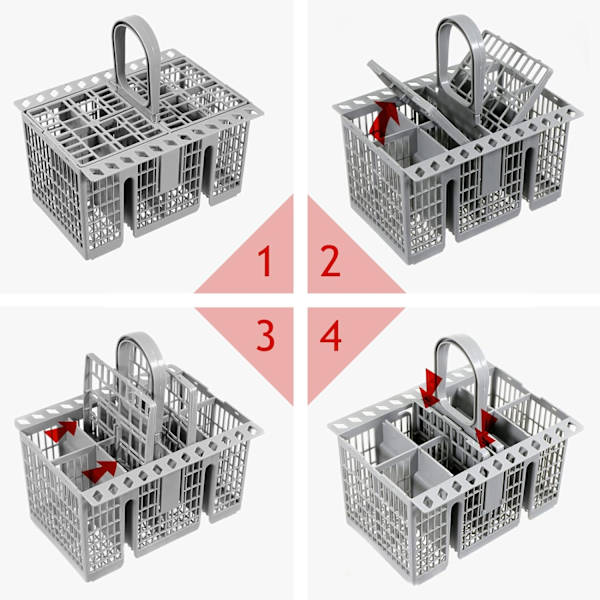 1
2
3
4