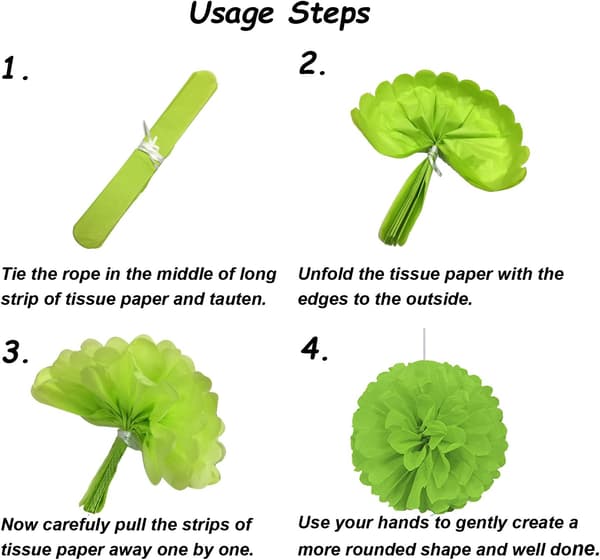 Usage Steps

1.

Tie the rope in the middle of long strip of tissue paper and tauten.

2.

Unfold the tissue paper with the edges to the outside.

3.

Now carefully pull the strips of tissue paper away one by one.

4.

Use your hands to gently create a more rounded shape and well done.