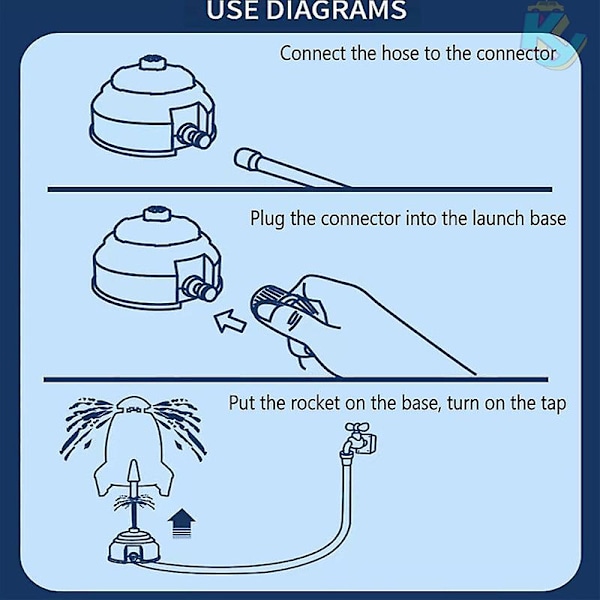 USE DIAGRAMS

Connect the hose to the connector

Plug the connector into the launch base

Put the rocket on the base, turn on the tap