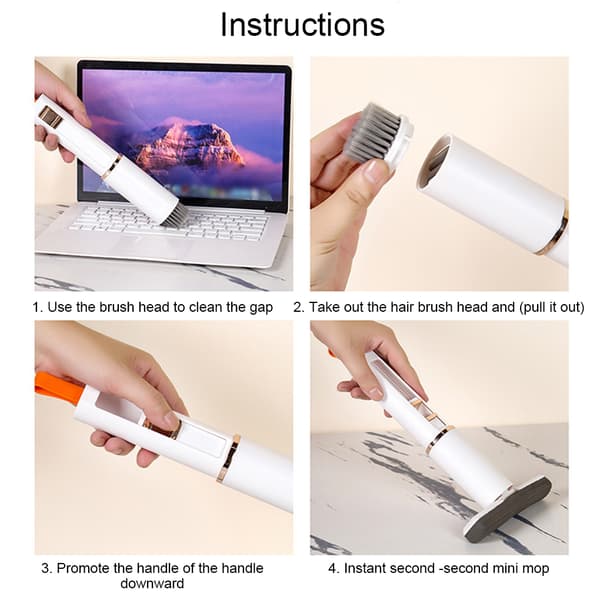 Instructions

1. Use the brush head to clean the gap

2. Take out the hair brush head and (pull it out)

3. Promote the handle of the handle downward

4. Instant second -second mini mop