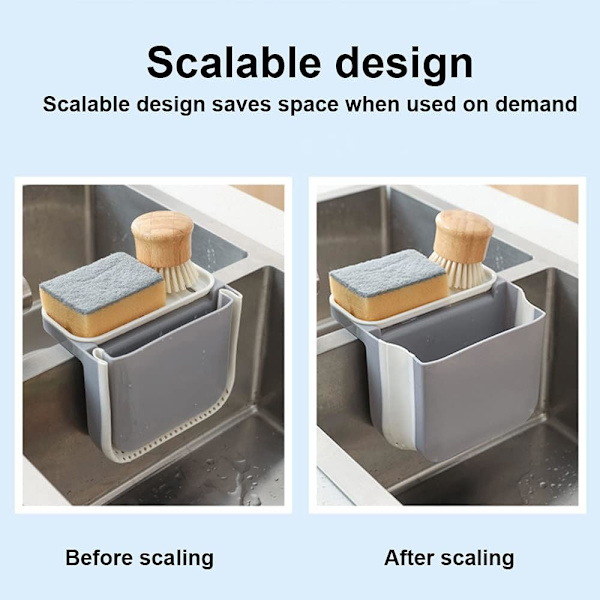 Scalable design
Scalable design saves space when used on demand

Before scaling

After scaling