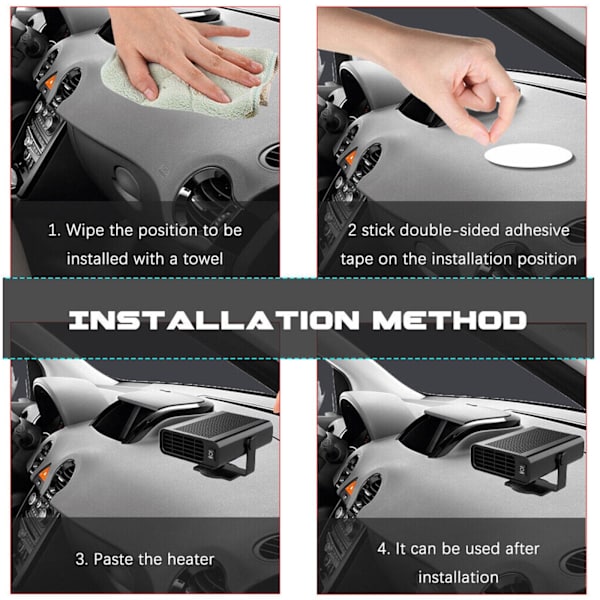 1. Wipe the position to be installed with a towel

2 stick double-sided adhesive tape on the installation position

INSTALLATION METHOD

3. Paste the heater

4. It can be used after installation